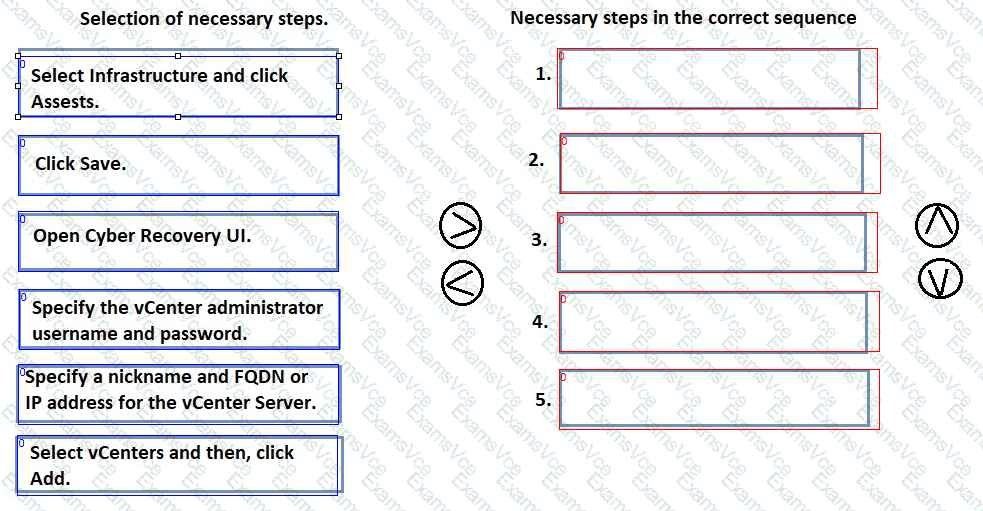 Selection of necessary steps.

Select Infrastructure and click Assests.

Click Save.

Open Cyber Recovery UI.

Specify the vCenter administrator username and password.

Specify a nickname and FQDN or IP address for the vCenter Server.

Select vCenters and then, click Add.

Necessary steps in the correct sequence

1.

2.

3.

4.

5.

ExamsVce